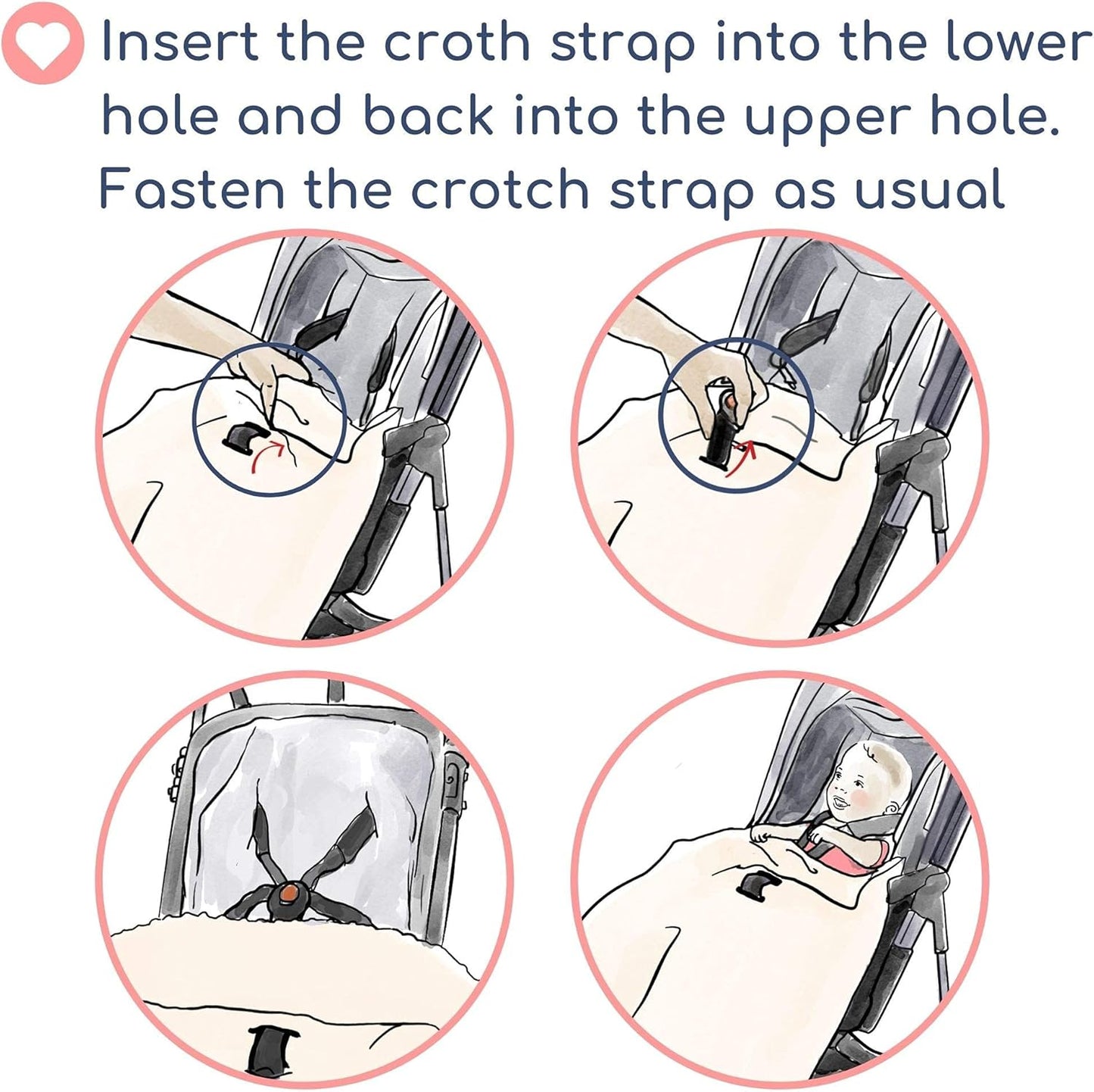 Insert the croth strap into the lower hole and back into the upper hole. Fasten the crotch strap as usual