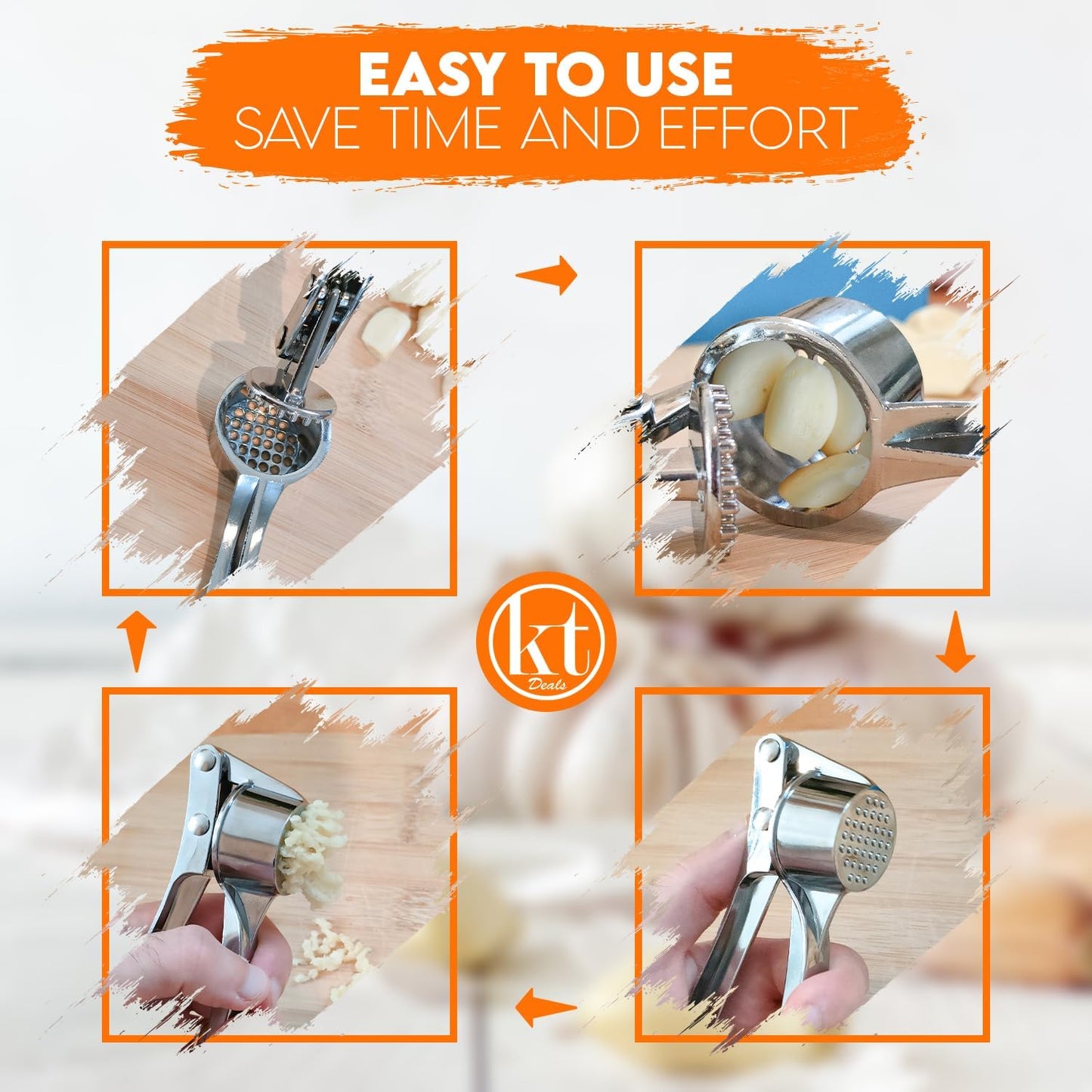 EASY TO USE
SAVE TIME AND EFFORT

kt
Deals